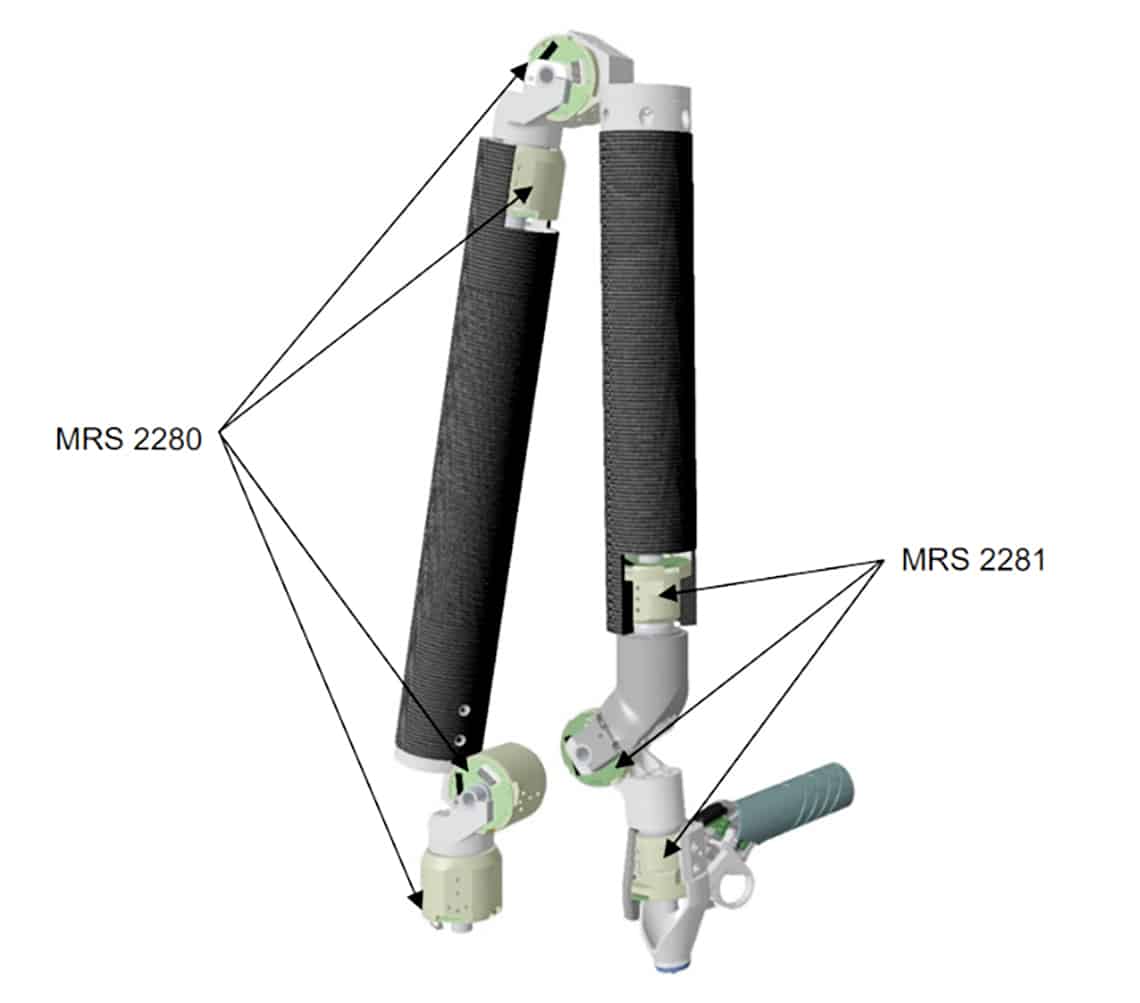 MRS 2280

MRS 2281