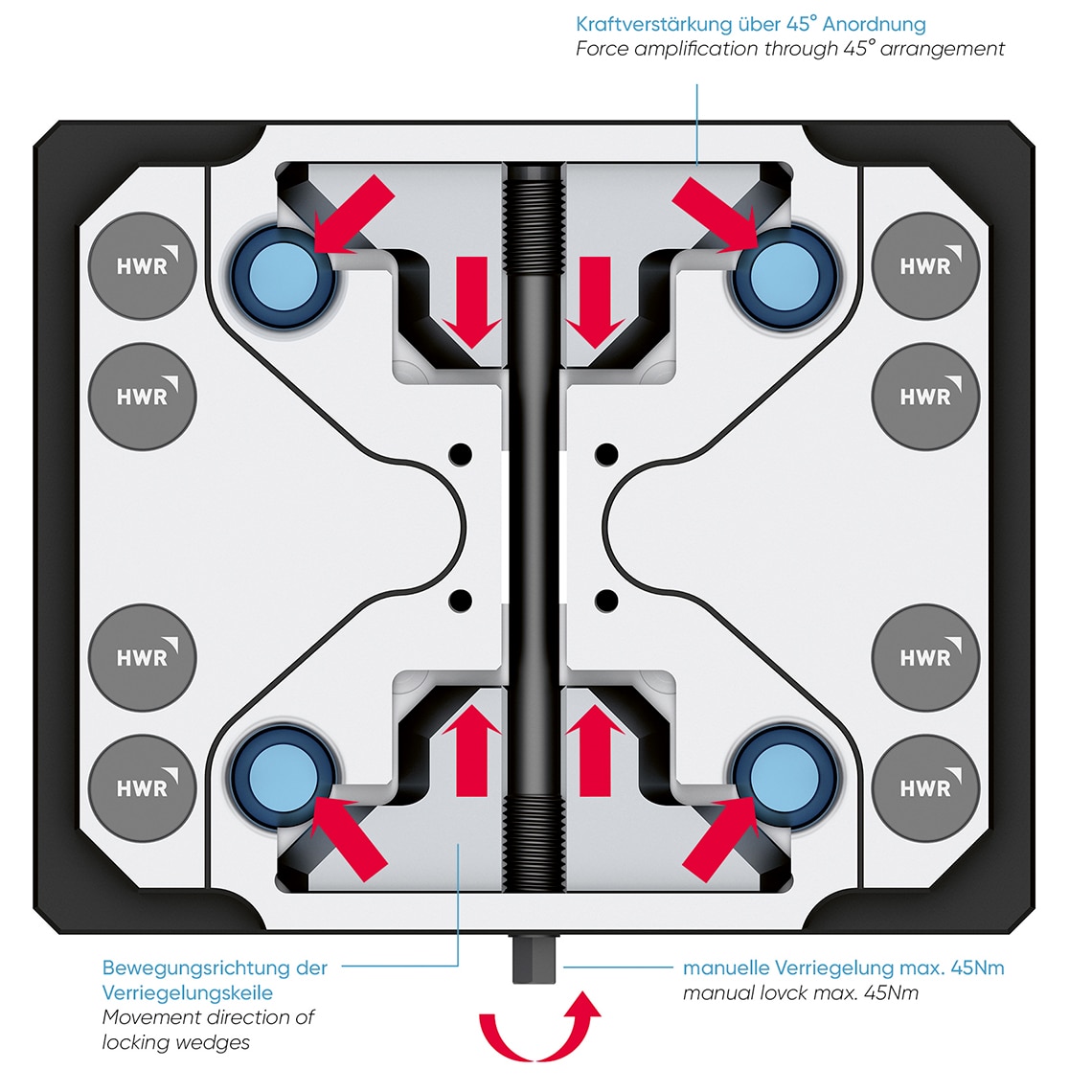 Kraftverstärkung über 45° Anordnung
Force amplification through 45° arrangement

HWR
HWR
HWR
HWR
HWR
HWR
HWR
HWR

Bewegungsrichtung der Verriegelungskeile
Movement direction of locking wedges

manuelle Verriegelung max. 45Nm
manual lovck max. 45Nm